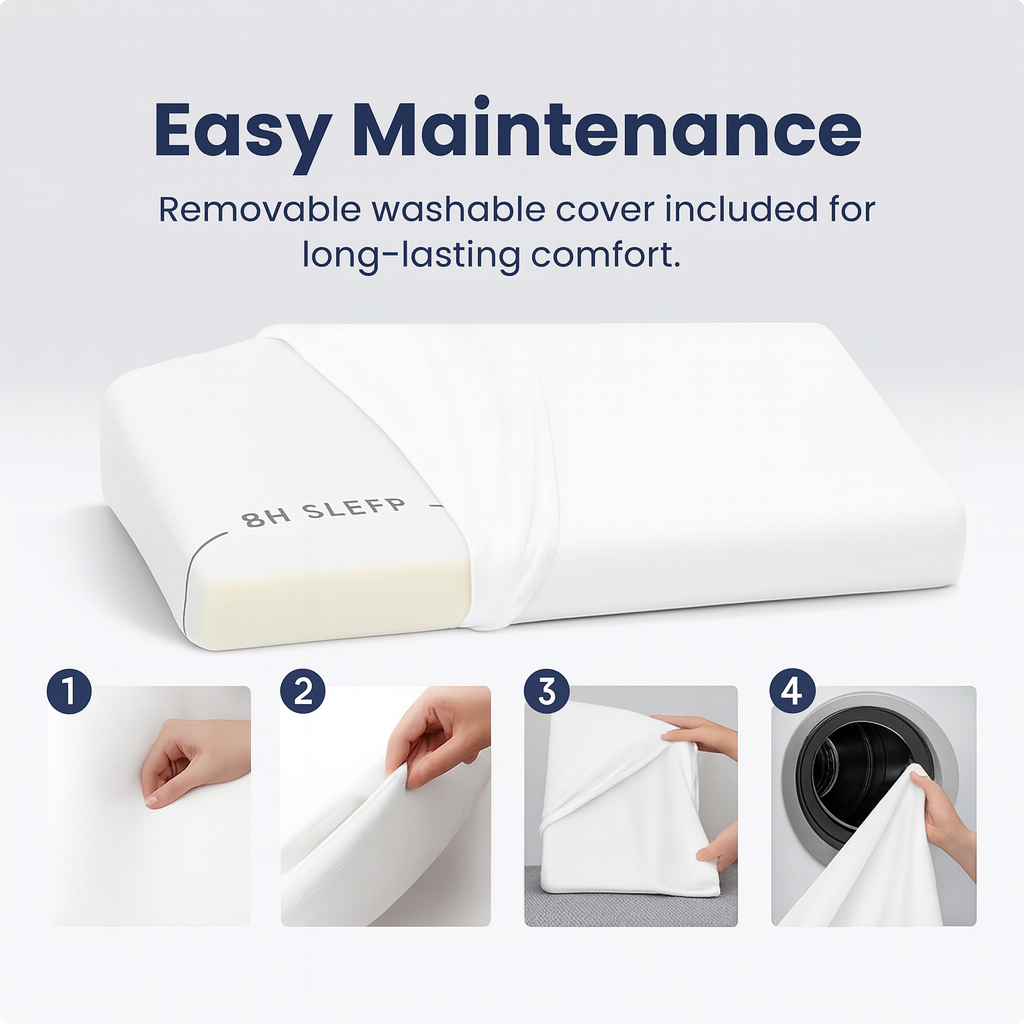 Easy Maintenance

Removable washable cover included for long-lasting comfort.

8H SLEFP

1

2

3

4