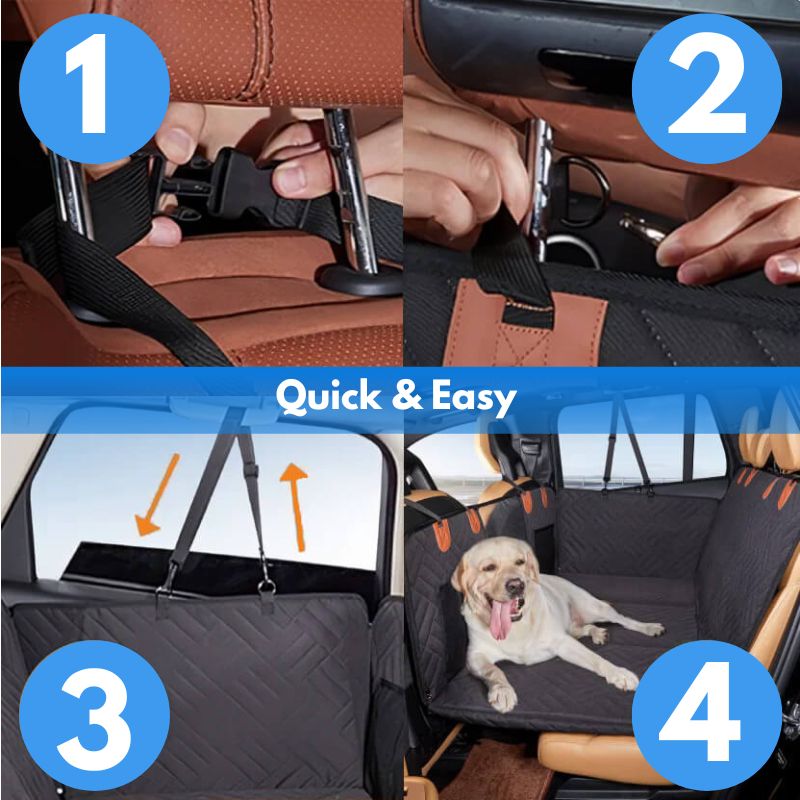 1

2

Quick & Easy

3

4