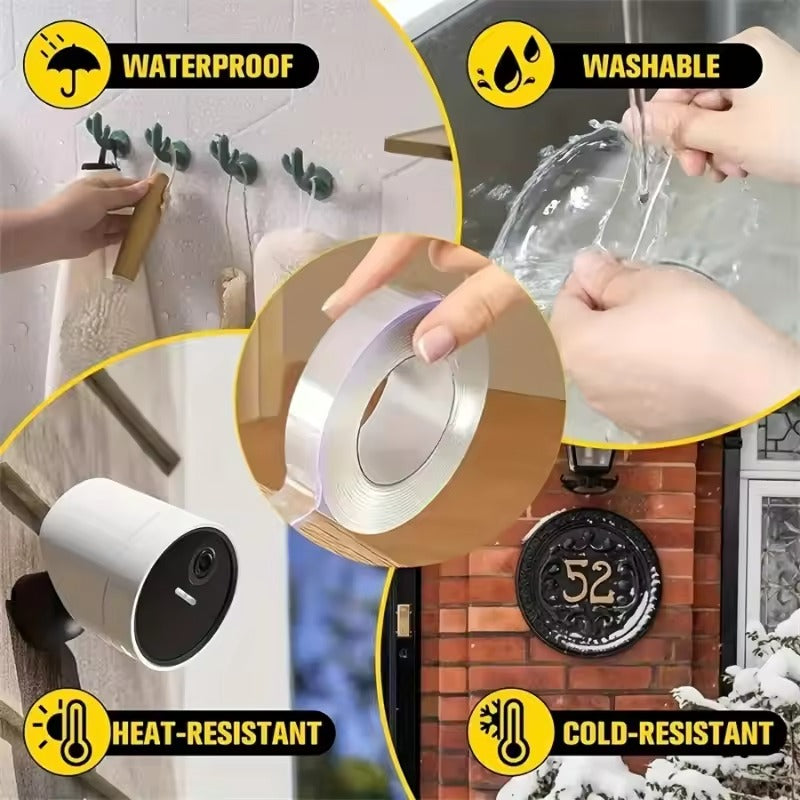 WATERPROOF

WASHABLE

52

HEAT-RESISTANT

COLD-RESISTANT