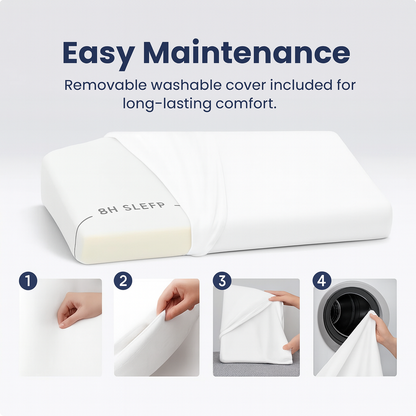 Easy Maintenance

Removable washable cover included for long-lasting comfort.

8H SLEFP

1

2

3

4